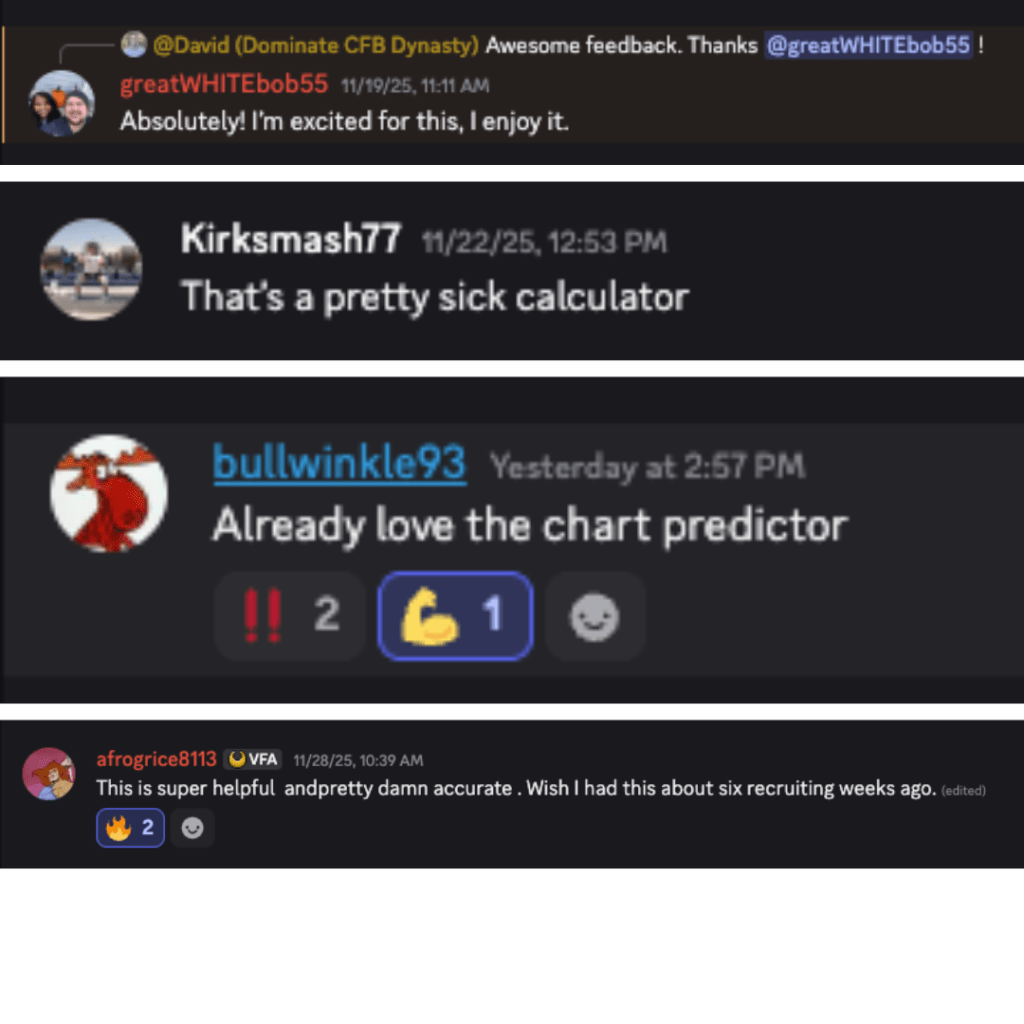 @David (Dominate CFB Dynasty) Awesome feedback. Thanks @greatWHITEbob55 !
greatWHITEbob55 11/19/25, 11:11 AM
Absolutely! I'm excited for this, I enjoy it.

Kirksmash77 11/22/25, 12:53 PM
That's a pretty sick calculator

bullwinkle93 Yesterday at 2:57 PM
Already love the chart predictor
‼ 2 💪 1

afrogrice8113 VFA 11/28/25, 10:39 AM
This is super helpful andpretty damn accurate . Wish I had this about six recruiting weeks ago. (edited)
🔥 2